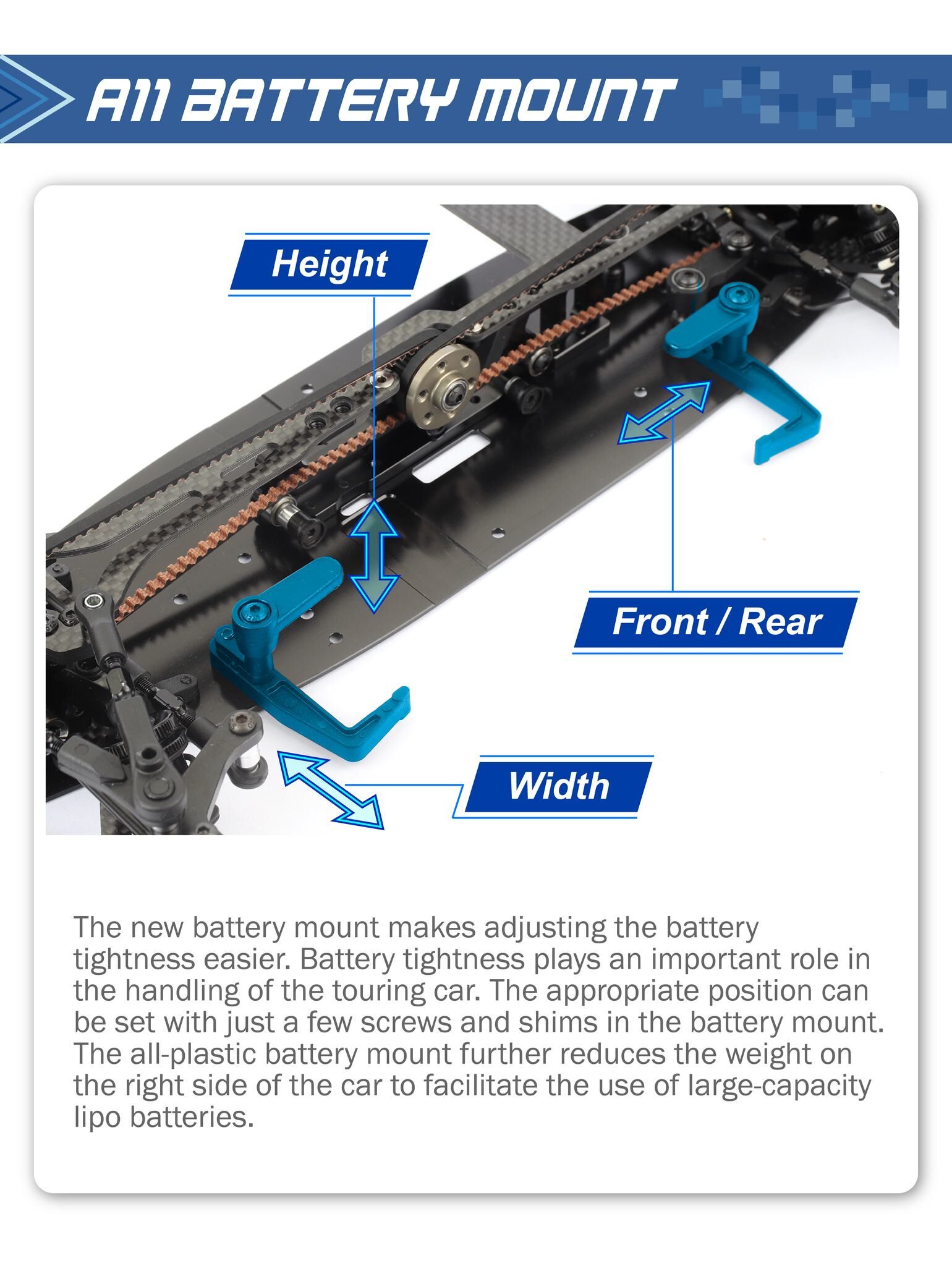 A11 BATTERY MOUNT

Height

Front / Rear

Width

The new battery mount makes adjusting the battery tightness easier. Battery tightness plays an important role in the handling of the touring car. The appropriate position can be set with just a few screws and shims in the battery mount. The all-plastic battery mount further reduces the weight on the right side of the car to facilitate the use of large-capacity lipo batteries.