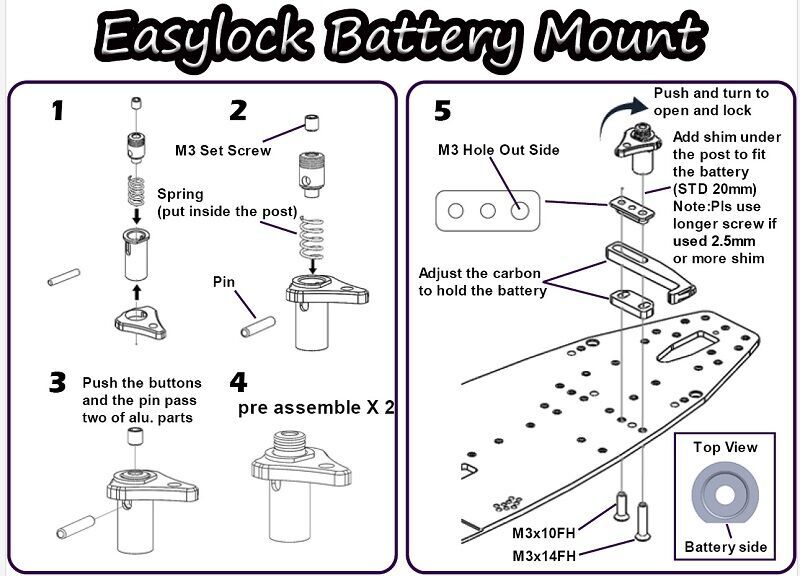 Easylock Battery Mount

1

2

M3 Set Screw

Spring
(put inside the post)

Pin

3
Push the buttons and the pin pass two of alu. parts

4
pre assemble X 2

5

Push and turn to open and lock

M3 Hole Out Side

Add shim under the post to fit the battery (STD 20mm)
Note:Pls use longer screw if used 2.5mm or more shim

Adjust the carbon to hold the battery

Top View

Battery side

M3x10FH
M3x14FH